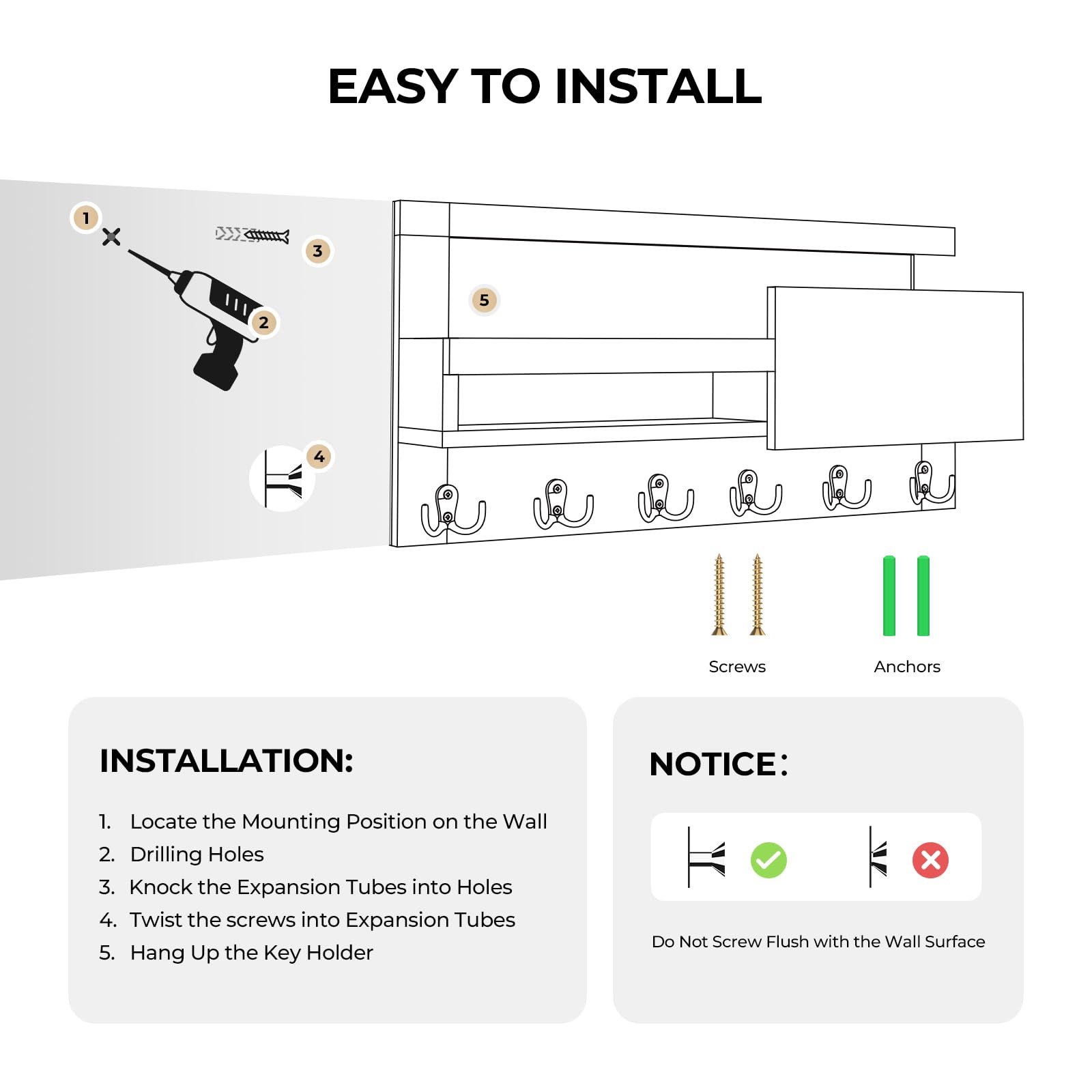 EASY TO INSTALL

1

3

2

5

4

Screws

Anchors

INSTALLATION:

1. Locate the Mounting Position on the Wall
2. Drilling Holes
3. Knock the Expansion Tubes into Holes
4. Twist the screws into Expansion Tubes
5. Hang Up the Key Holder

NOTICE:

Do Not Screw Flush with the Wall Surface